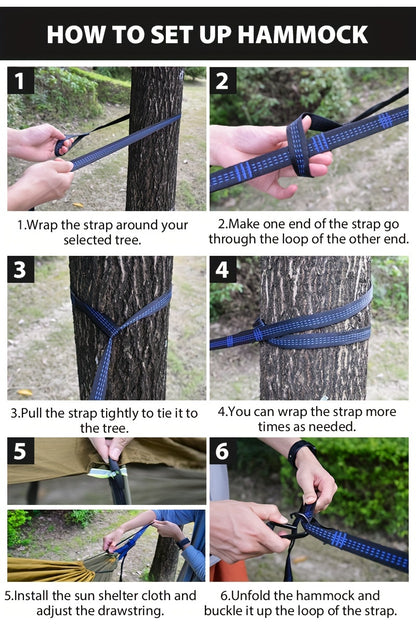 HOW TO SET UP HAMMOCK

1

1.Wrap the strap around your selected tree.

2

2.Make one end of the strap go through the loop of the other end.

3

3.Pull the strap tightly to tie it to the tree.

4

4.You can wrap the strap more times as needed.

5

5.Install the sun shelter cloth and adjust the drawstring.

6

6.Unfold the hammock and buckle it up the loop of the strap.