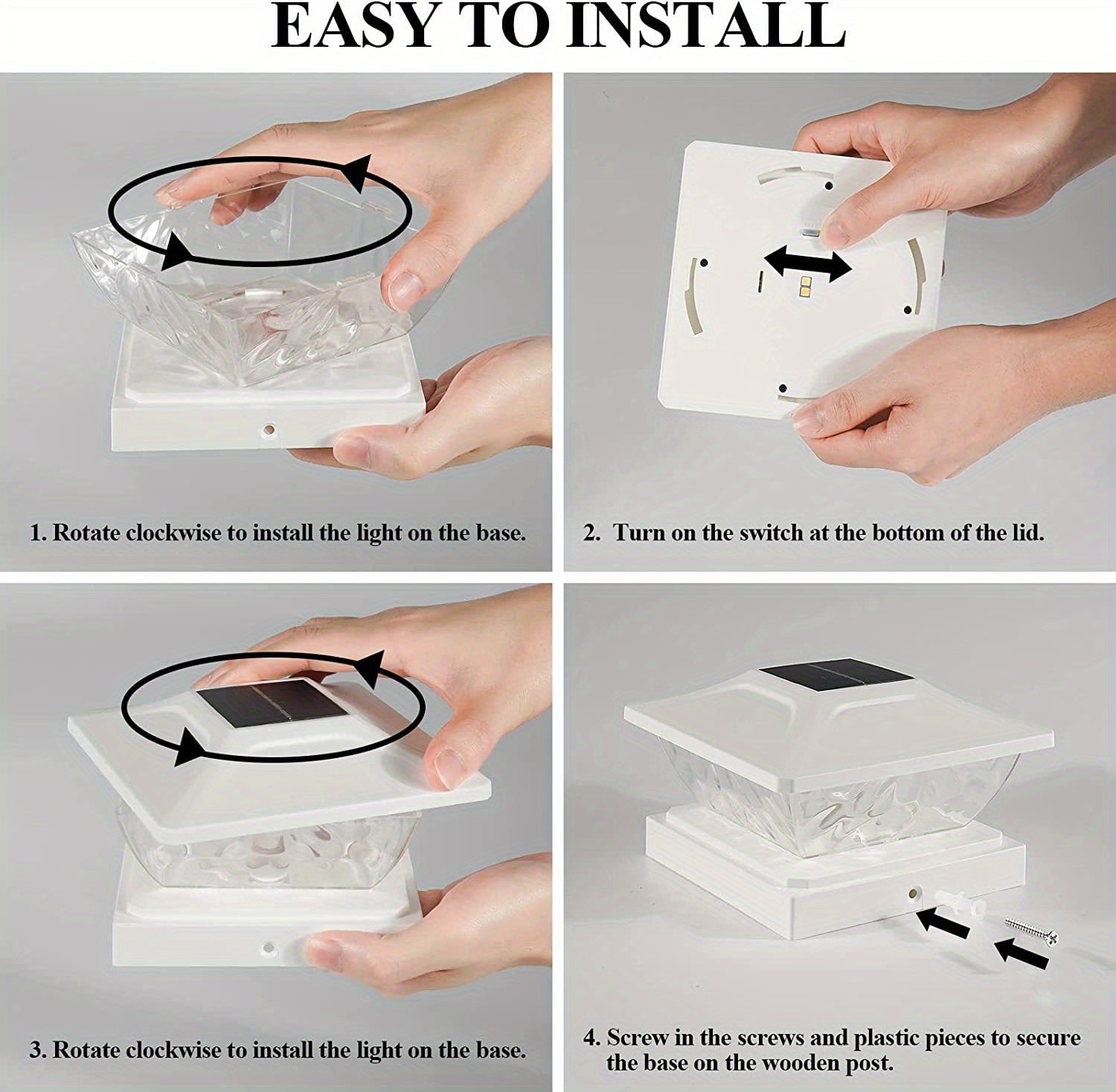 EASY TO INSTALL

1. Rotate clockwise to install the light on the base.

2. Turn on the switch at the bottom of the lid.

3. Rotate clockwise to install the light on the base.

4. Screw in the screws and plastic pieces to secure the base on the wooden post.