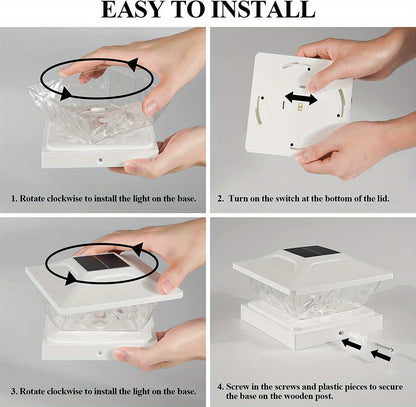 EASY TO INSTALL

1. Rotate clockwise to install the light on the base.

2. Turn on the switch at the bottom of the lid.

3. Rotate clockwise to install the light on the base.

4. Screw in the screws and plastic pieces to secure the base on the wooden post.