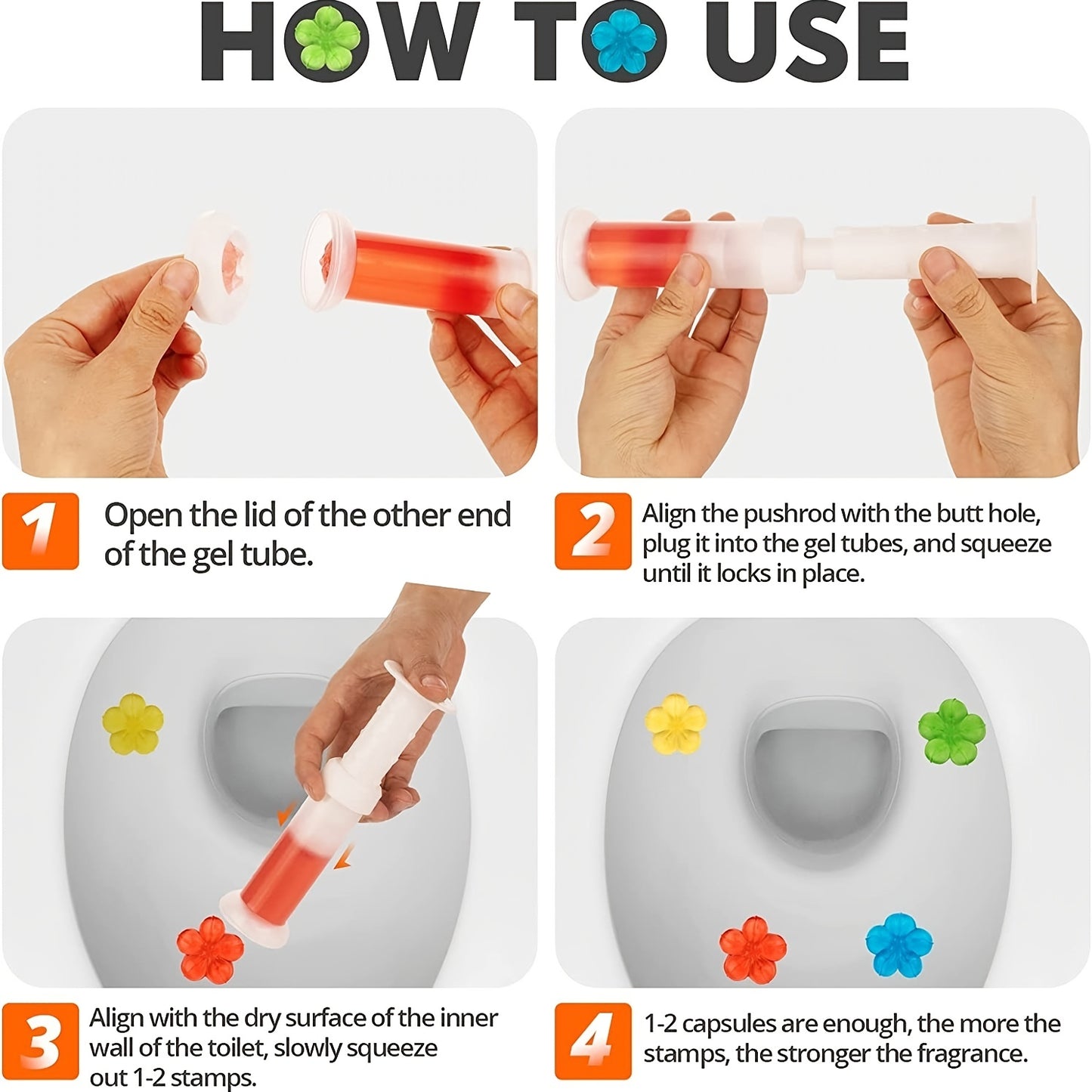 HOW TO USE

1 Open the lid of the other end of the gel tube.

2 Align the pushrod with the butt hole, plug it into the gel tubes, and squeeze until it locks in place.

3 Align with the dry surface of the inner wall of the toilet, slowly squeeze out 1-2 stamps.

4 1-2 capsules are enough, the more the stamps, the stronger the fragrance.