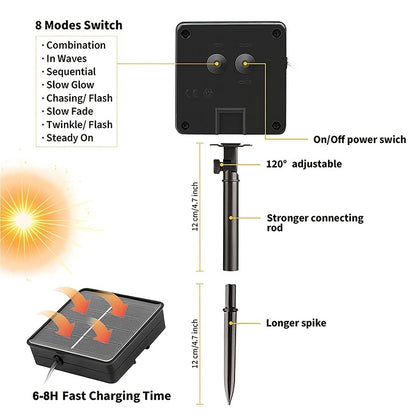 8 Modes Switch

· Combination
· In Waves
· Sequential
· Slow Glow
· Chasing/ Flash
· Slow Fade
· Twinkle/ Flash
· Steady On

On/Off power swich

120° adjustable

12 cm/4.7 inch

Stronger connecting rod

12 cm/4.7 inch

Longer spike

6-8H Fast Charging Time