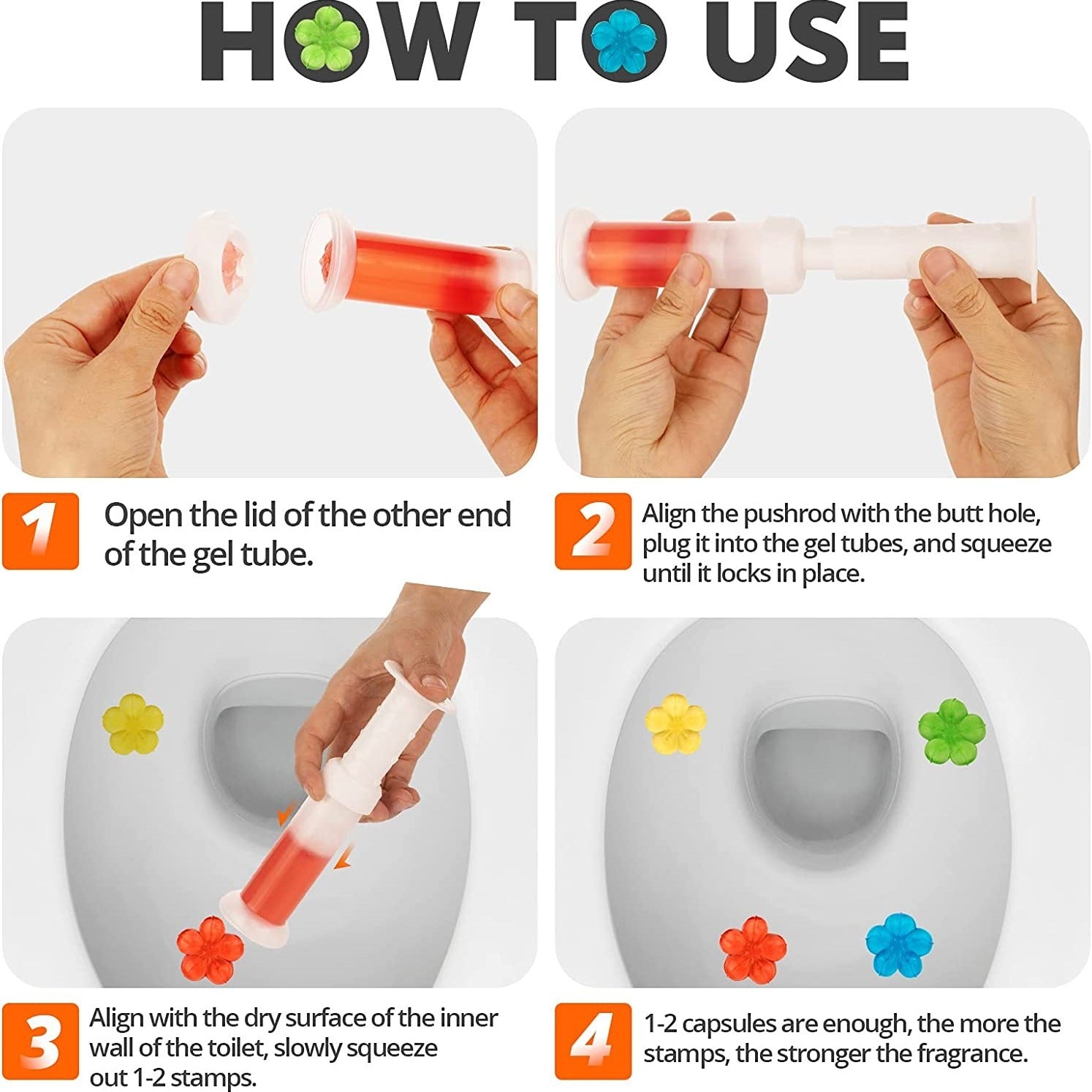 HOW TO USE

1 Open the lid of the other end of the gel tube.

2 Align the pushrod with the butt hole, plug it into the gel tubes, and squeeze until it locks in place.

3 Align with the dry surface of the inner wall of the toilet, slowly squeeze out 1-2 stamps.

4 1-2 capsules are enough, the more the stamps, the stronger the fragrance.