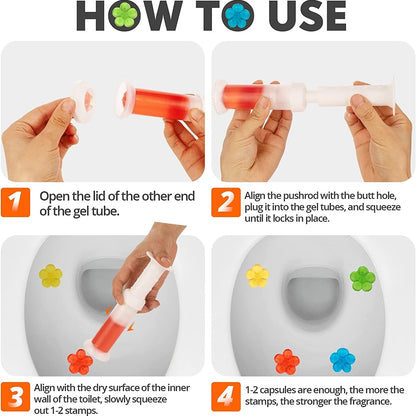 HOW TO USE

1 Open the lid of the other end of the gel tube.

2 Align the pushrod with the butt hole, plug it into the gel tubes, and squeeze until it locks in place.

3 Align with the dry surface of the inner wall of the toilet, slowly squeeze out 1-2 stamps.

4 1-2 capsules are enough, the more the stamps, the stronger the fragrance.