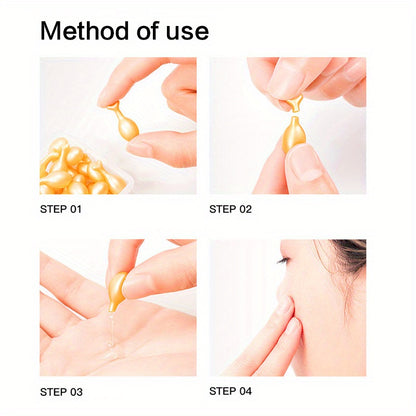 Method of use

STEP 01

STEP 02

STEP 03

STEP 04