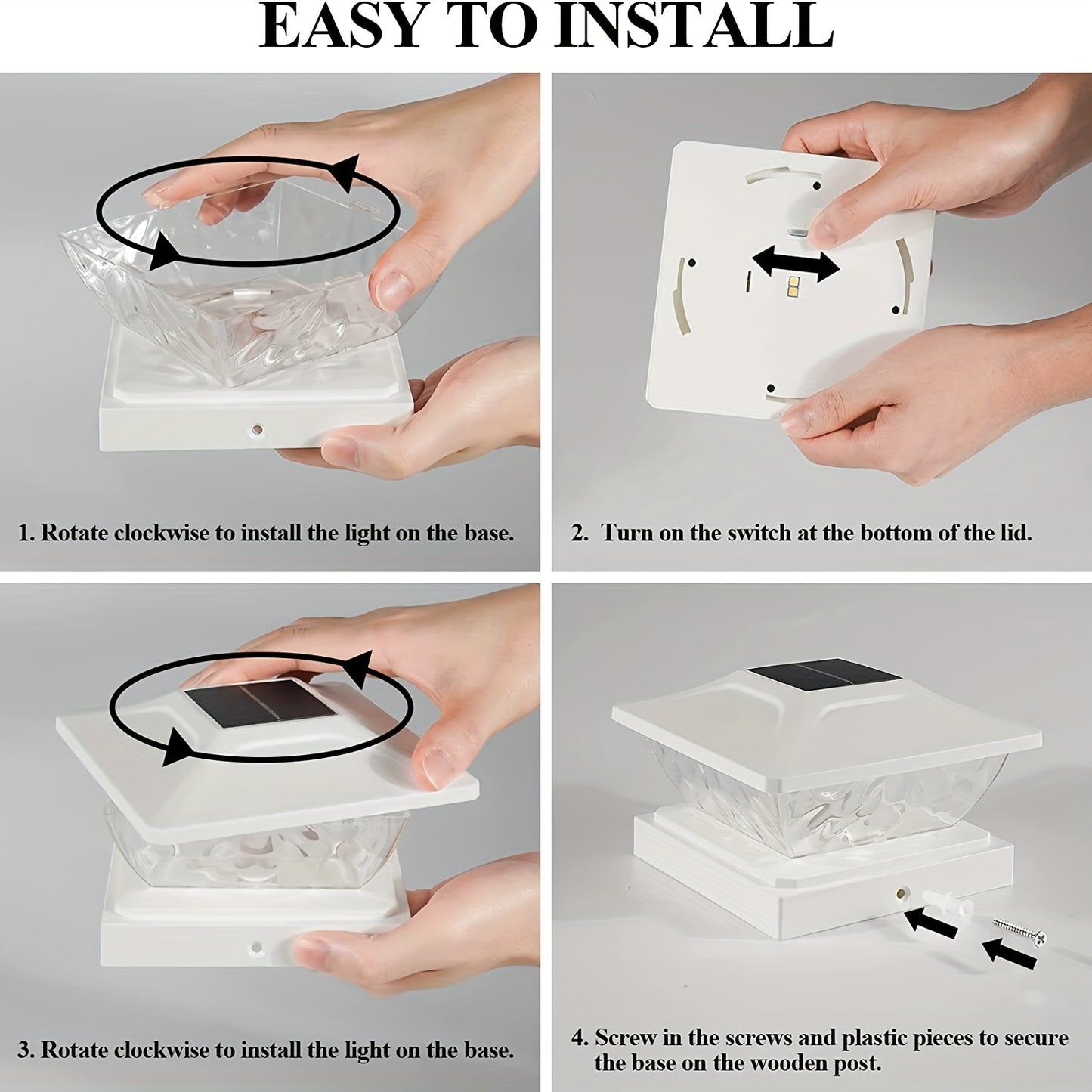 EASY TO INSTALL

1. Rotate clockwise to install the light on the base.

2. Turn on the switch at the bottom of the lid.

3. Rotate clockwise to install the light on the base.

4. Screw in the screws and plastic pieces to secure the base on the wooden post.