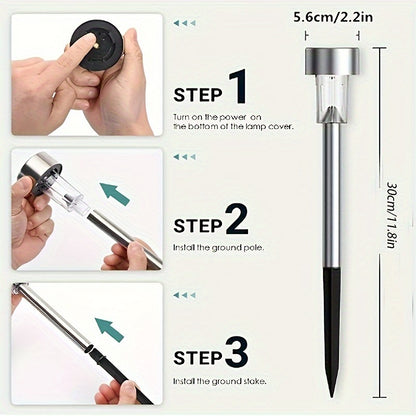 STEP 1
Turn on the power on the bottom of the lamp cover.

STEP 2
Install the ground pole.

STEP 3
Install the ground stake.

5.6cm/2.2in

30cm/11.8in