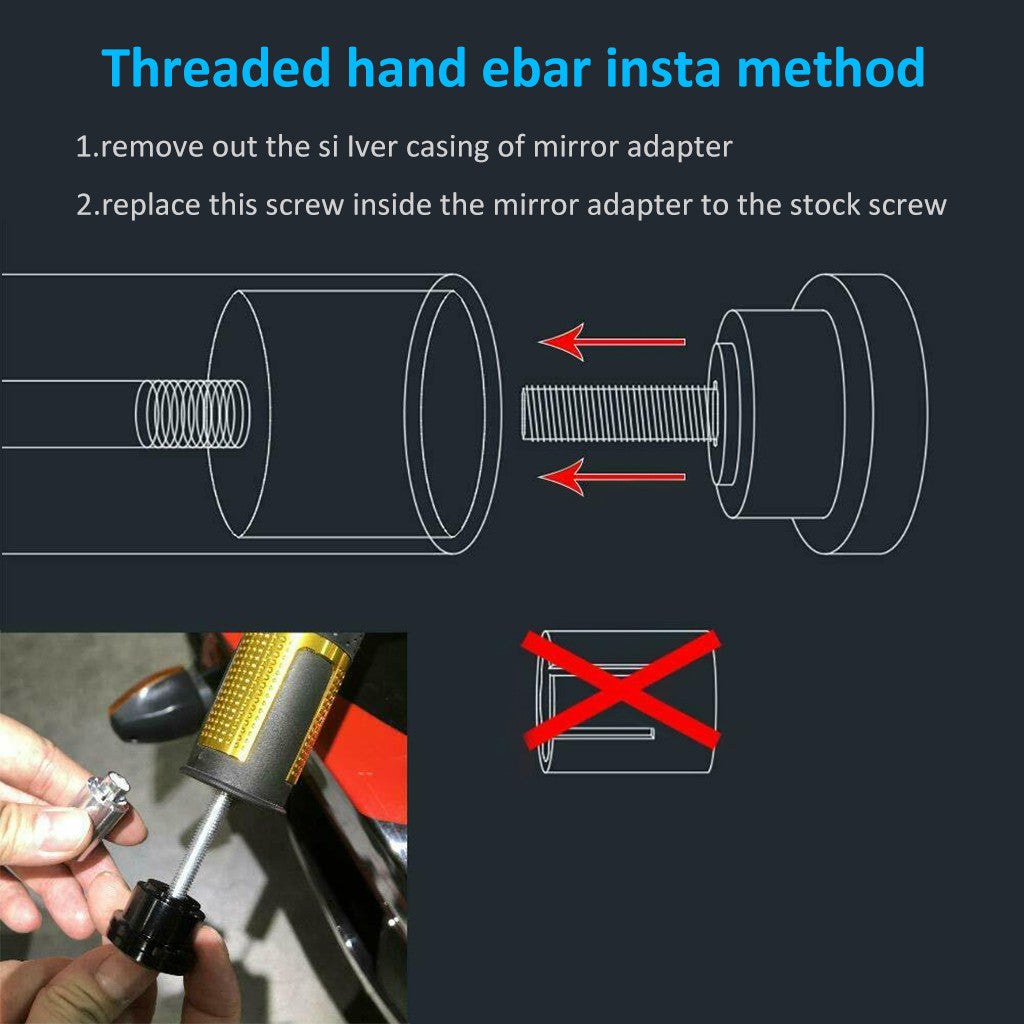 Threaded hand ebar insta method

1.remove out the si lver casing of mirror adapter

2.replace this screw inside the mirror adapter to the stock screw